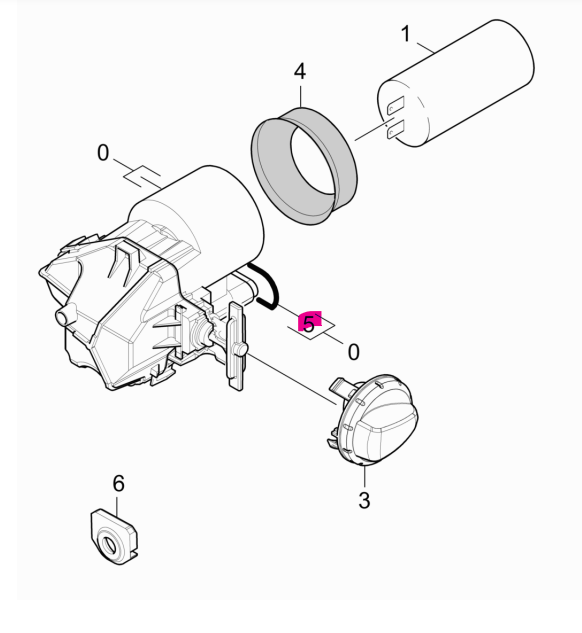 1
4
0
5
0
3
6