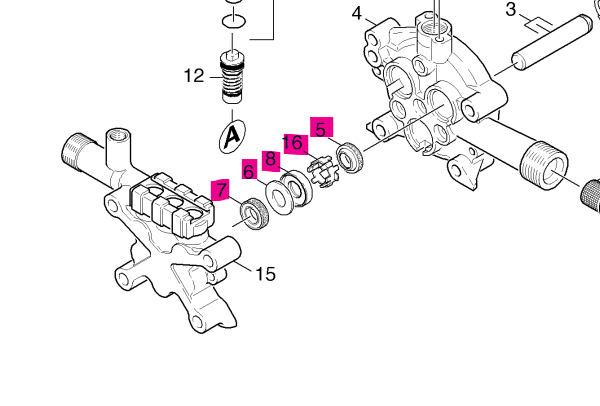 4
3
12
A
5
16
8
6
7
15