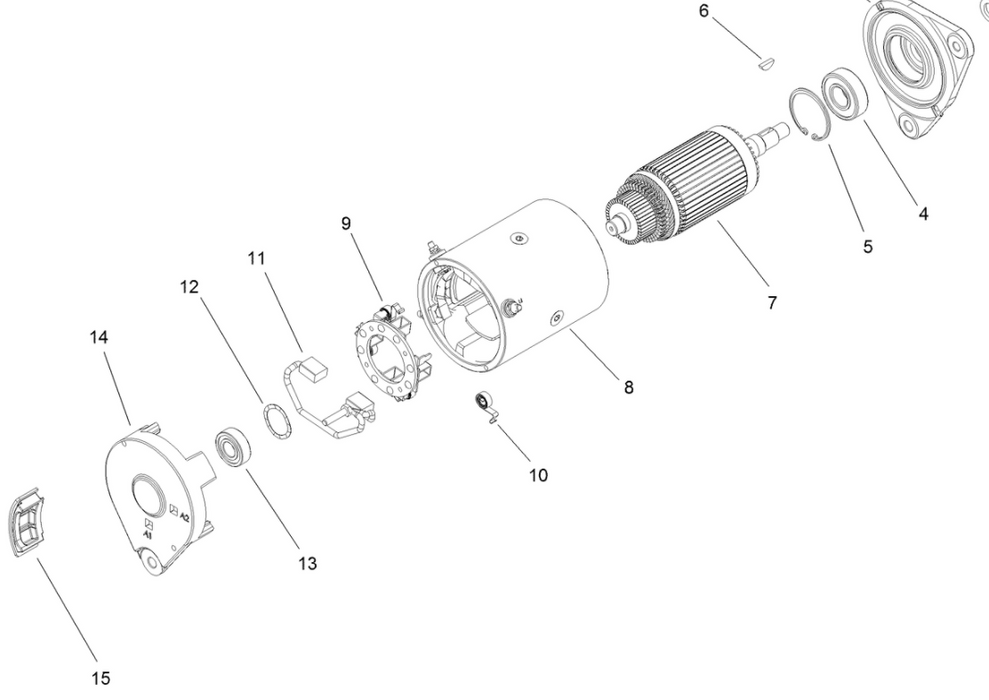 6
4
5
7
9
11
12
14
8
10
A2
A1
13
15